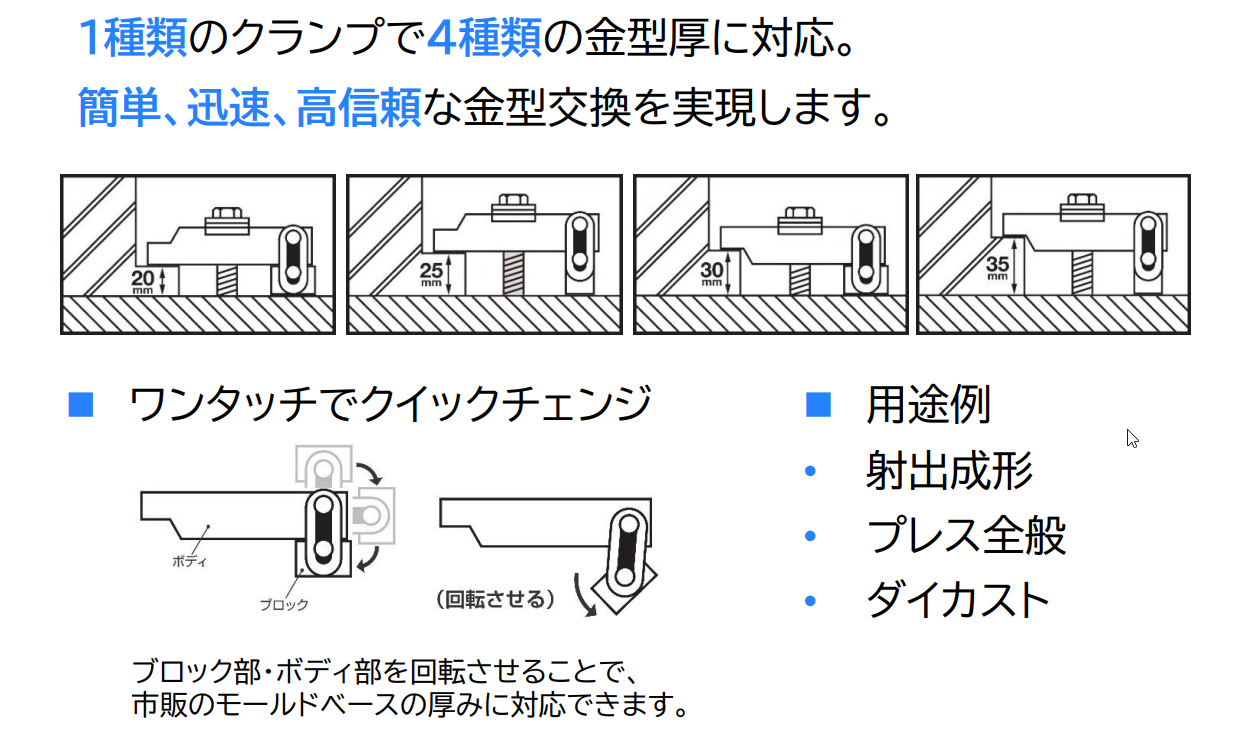 1種類のクランプで4種類の金型厚に対応。
簡単、迅速、高信頼な金型交換を実現します。

20 mm

25 mm

30 mm

35 mm

■ ワンタッチでクイックチェンジ

ボディ

ブロック

(回転させる)

ブロック部・ボディ部を回転させることで、
市販のモールドベースの厚みに対応できます。

■ 用途例

• 射出成形
• プレス全般
• ダイカスト